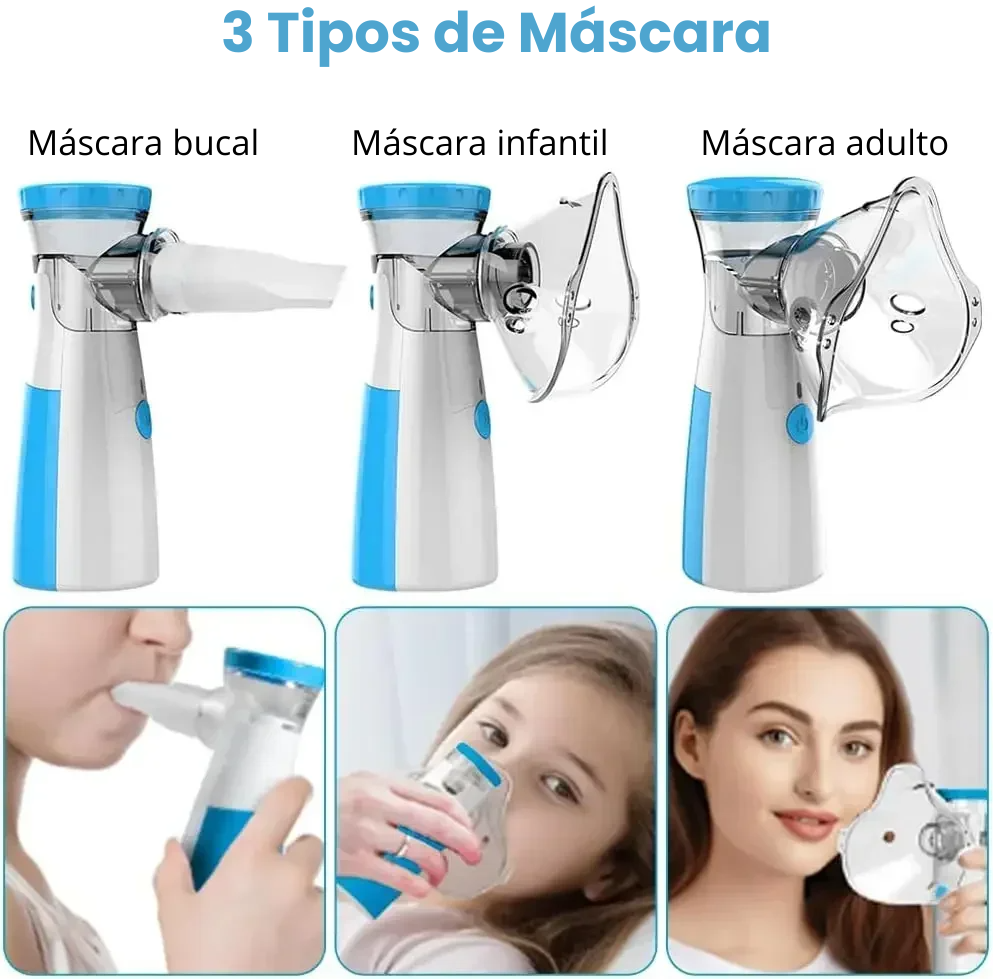 3 Tipos de Máscara

Máscara bucal

Máscara infantil

Máscara adulto