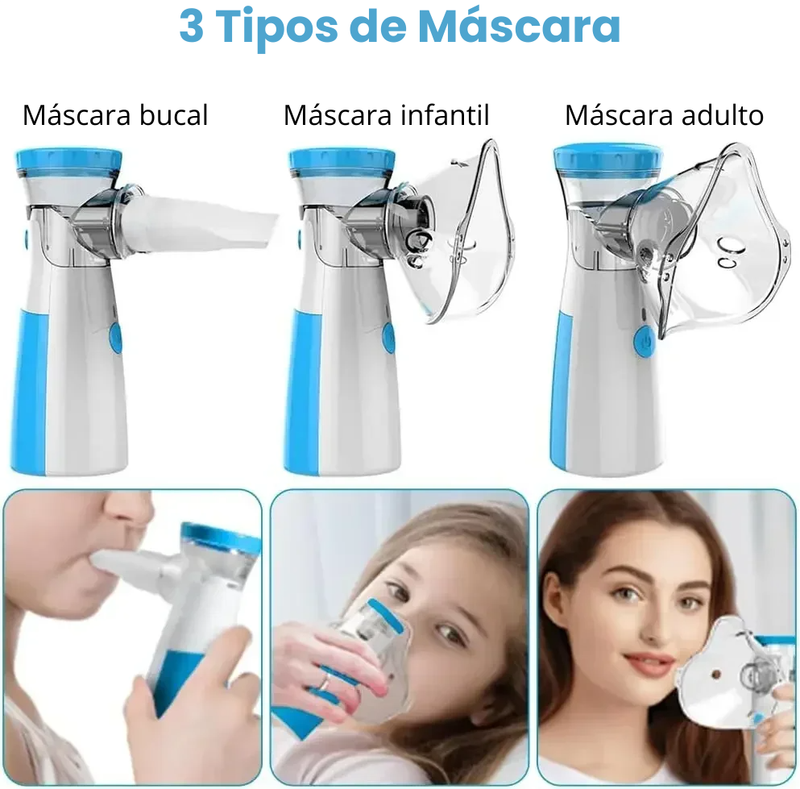 3 Tipos de Máscara

Máscara bucal

Máscara infantil

Máscara adulto