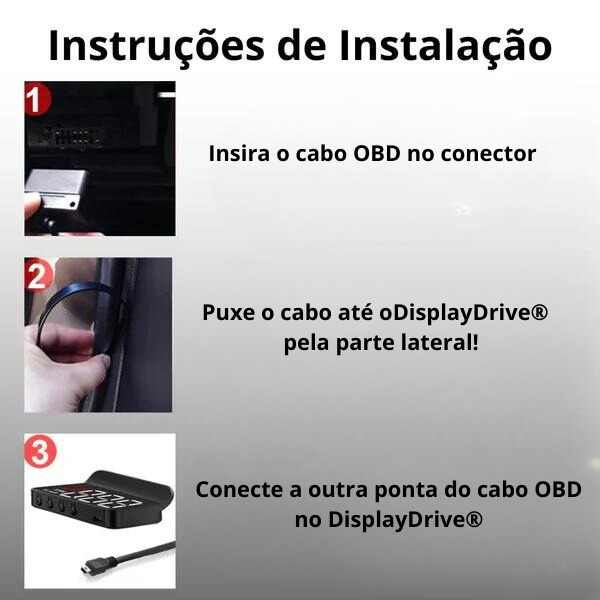 Instruções de Instalação

1

Insira o cabo OBD no conector

2

Puxe o cabo até oDisplayDrive® pela parte lateral!

3

Conecte a outra ponta do cabo OBD no DisplayDrive®